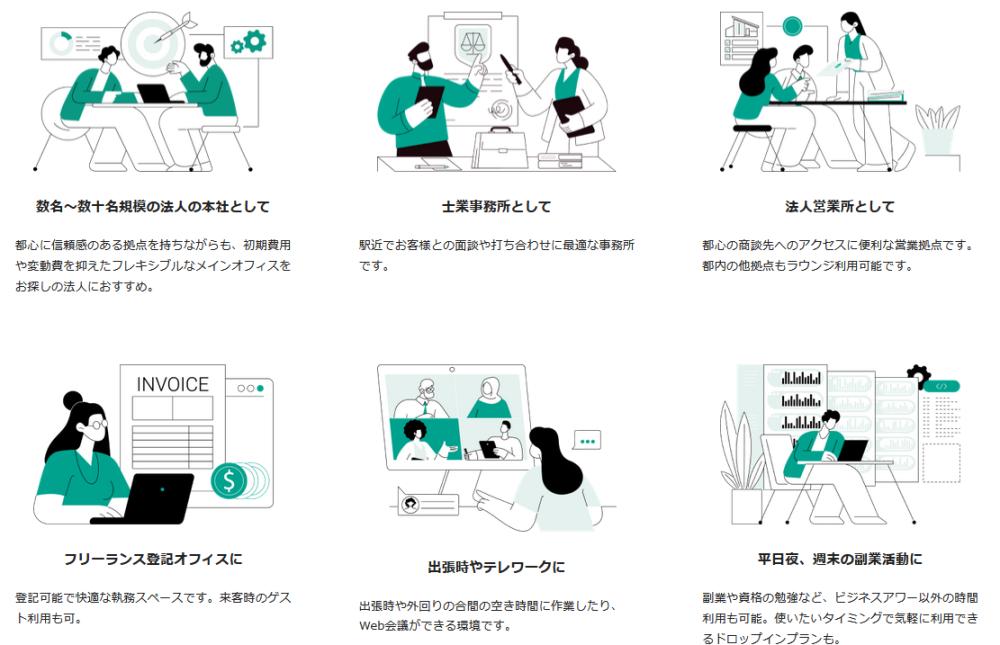 数名～数十名規模の法人の本社として

都心に信頼感のある拠点を持ちながらも、初期費用や変動費を抑えたフレキシブルなメインオフィスをお探しの法人におすすめ。

士業事務所として

駅近でお客様との面談や打ち合わせに最適な事務所です。

法人営業所として

都心の商談先へのアクセスに便利な営業拠点です。都内の他拠点もラウンジ利用可能です。

INVOICE

$

フリーランス登記オフィスに

登記可能で快適な執務スペースです。来客時のゲスト利用も可。

出張時やテレワークに

出張時や外回りの合間の空き時間に作業したり、Web会議ができる環境です。

</>

平日夜、週末の副業活動に

副業や資格の勉強など、ビジネスアワー以外の時間利用も可能。使いたいタイミングで気軽に利用できるドロップインプランも。